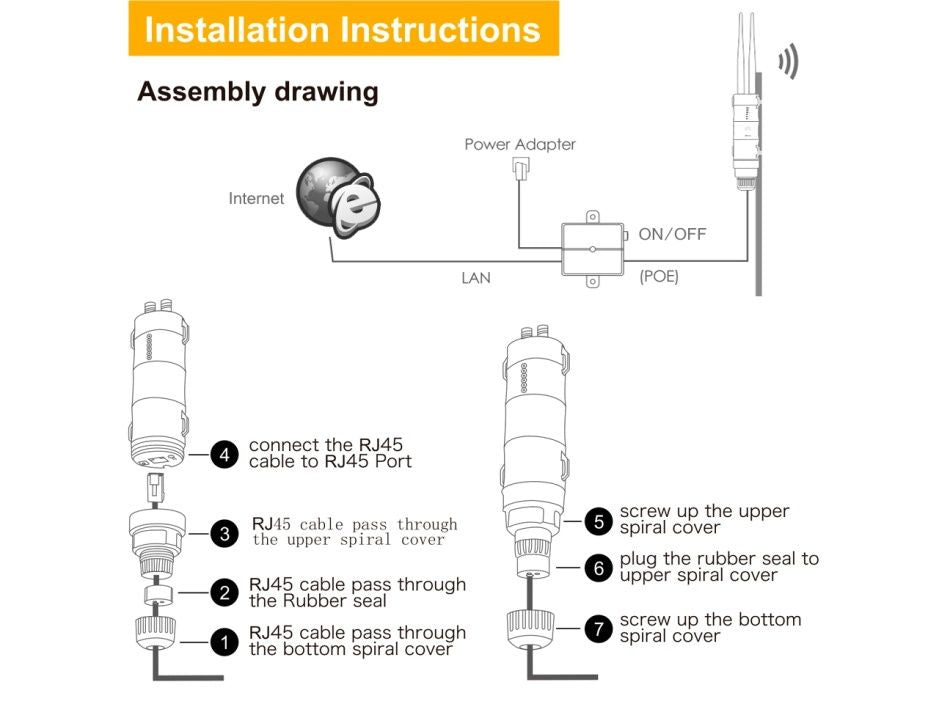 Installation Instructions

Assembly drawing

Power Adapter

Internet

ON/OFF

LAN

(POE)

4 connect the RJ45 cable to RJ45 Port

3 RJ45 cable pass through the upper spiral cover

2 RJ45 cable pass through the Rubber seal

1 RJ45 cable pass through the bottom spiral cover

5 screw up the upper spiral cover

6 plug the rubber seal to upper spiral cover

7 screw up the bottom spiral cover